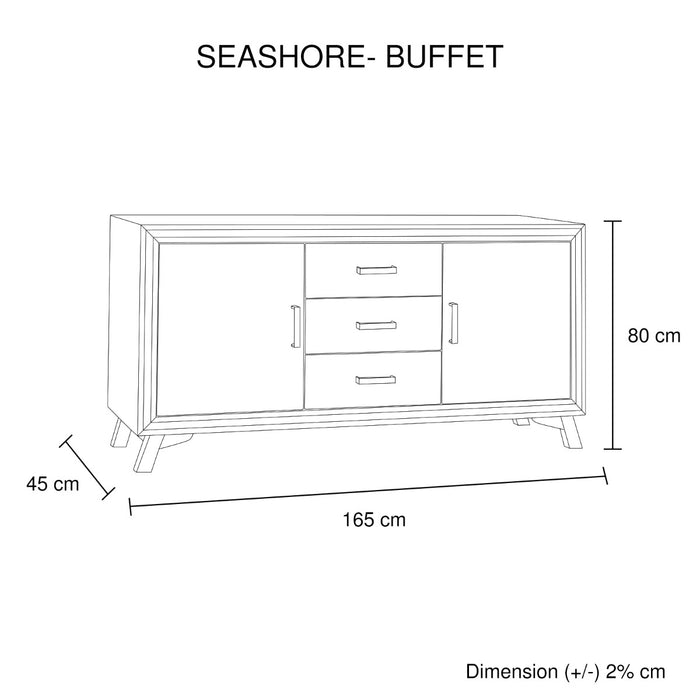 SEASHORE- BUFFET

80 cm

45 cm

165 cm

Dimension (+/-) 2% cm