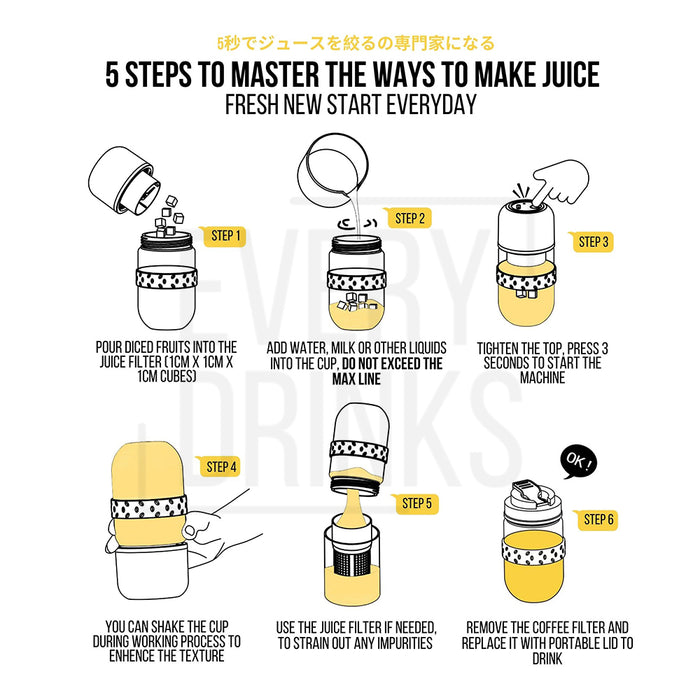 5秒でジュースを絞るの専門家になる

5 STEPS TO MASTER THE WAYS TO MAKE JUICE

FRESH NEW START EVERYDAY

EVERY DRINKS

STEP 1

POUR DICED FRUITS INTO THE JUICE FILTER (1CM X 1CM X 1CM CUBES)

STEP 2

ADD WATER, MILK OR OTHER LIQUIDS INTO THE CUP, DO NOT EXCEED THE MAX LINE

STEP 3

TIGHTEN THE TOP, PRESS 3 SECONDS TO START THE MACHINE

STEP 4

YOU CAN SHAKE THE CUP DURING WORKING PROCESS TO ENHENCE THE TEXTURE

STEP 5

USE THE JUICE FILTER IF NEEDED, TO STRAIN OUT ANY IMPURITIES

OK!

STEP 6

REMOVE THE COFFEE FILTER AND REPLACE IT WITH PORTABLE LID TO DRINK